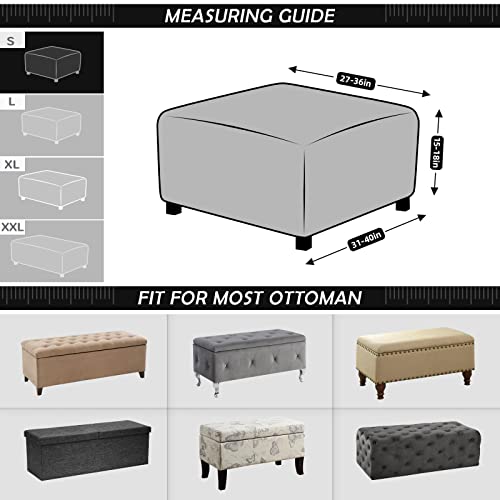 MEASURING GUIDE

S

L

XL

XXL

27-36in

15-18in

31-40in

FIT FOR MOST OTTOMAN