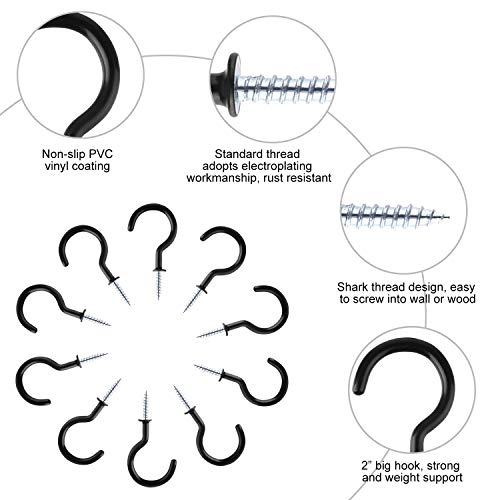 Non-slip PVC vinyl coating

Standard thread adopts electroplating workmanship, rust resistant

Shark thread design, easy to screw into wall or wood

2" big hook, strong and weight support