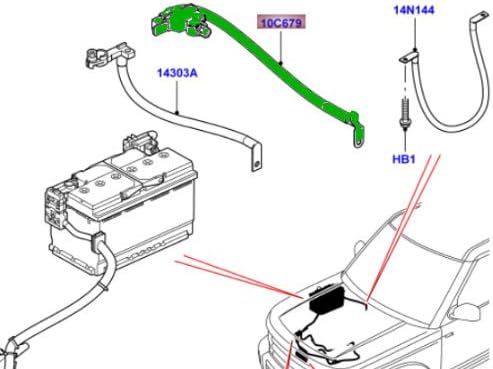 10C679

14N144

14303A

HB1