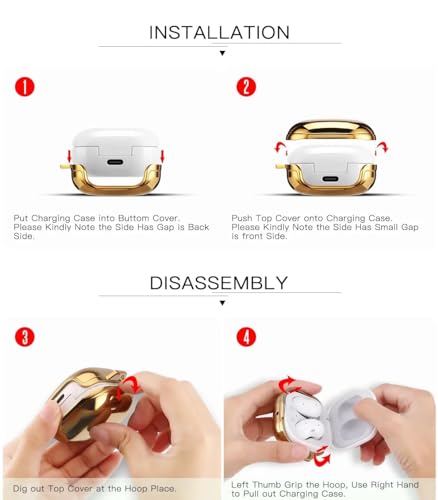 INSTALLATION

1

Put Charging Case into Buttom Cover. Please Kindly Note the Side Has Gap is Back Side.

2

Push Top Cover onto Charging Case. Please Kindly Note the Side Has Small Gap is front Side.

DISASSEMBLY

3

Dig out Top Cover at the Hoop Place.

4

Left Thumb Grip the Hoop, Use Right Hand to Pull out Charging Case.