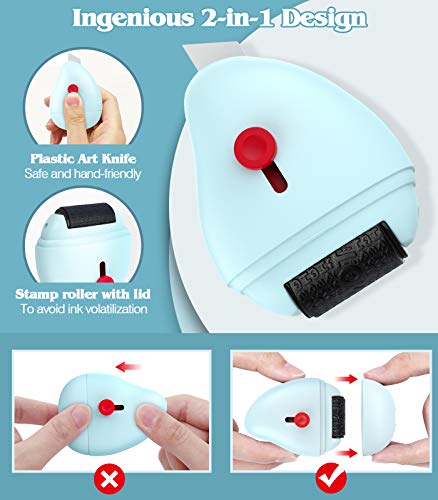 Ingenious 2-in-1 Design

Plastic Art Knife
Safe and hand-friendly

Stamp roller with lid
To avoid ink volatilization