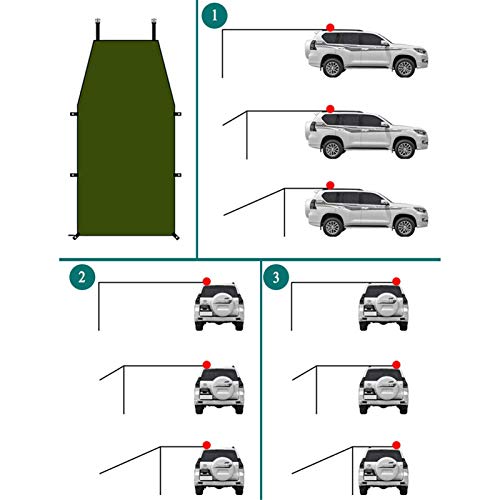 1

2

3