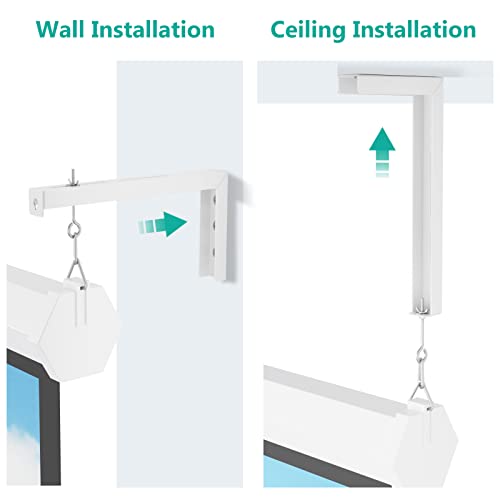 Wall Installation

Ceiling Installation