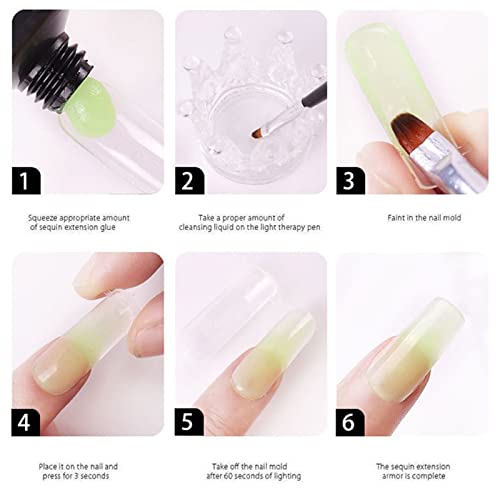 1

Squeeze appropriate amount of sequin extension glue

2

Take a proper amount of cleansing liquid on the light therapy pen

3

Faint in the nail mold

4

Place it on the nail and press for 3 seconds

5

Take off the nail mold after 60 seconds of lighting

6

The sequin extension armor is complete