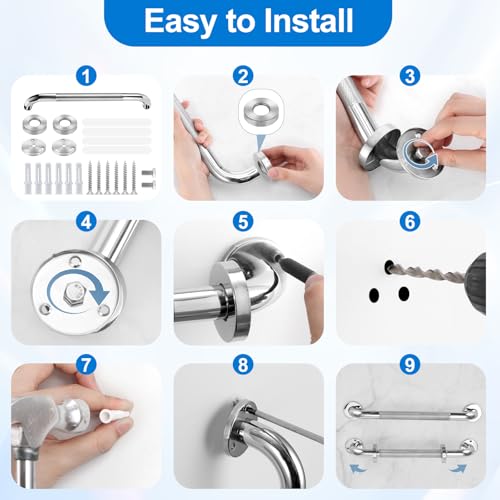 Easy to Install

1

2

3

4

5

6

7

8

9