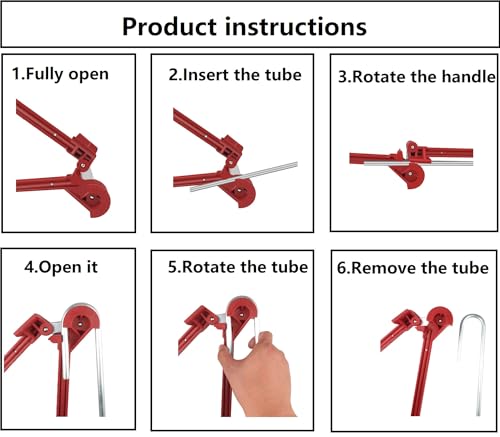 Product instructions

1.Fully open

2.Insert the tube

3.Rotate the handle

4.Open it

5.Rotate the tube

6.Remove the tube