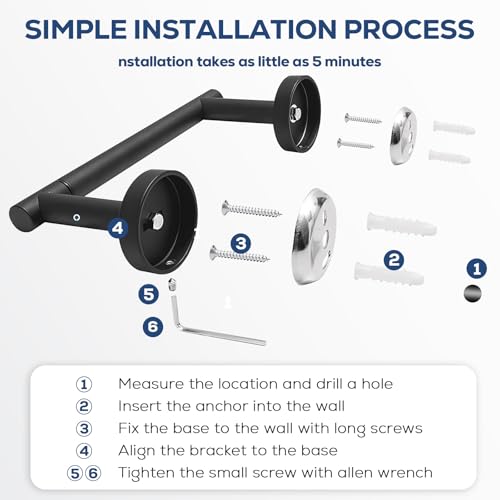 SIMPLE INSTALLATION PROCESS

nstallation takes as little as 5 minutes

4
3
2
1
5
6

① Measure the location and drill a hole
② Insert the anchor into the wall
③ Fix the base to the wall with long screws
④ Align the bracket to the base
⑤⑥ Tighten the small screw with allen wrench