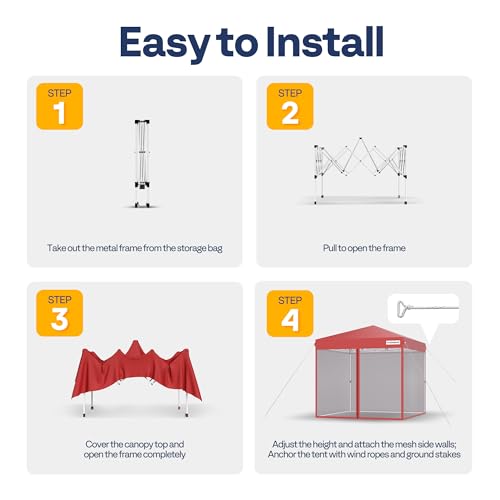 Easy to Install

STEP
1

Take out the metal frame from the storage bag

STEP
2

Pull to open the frame

STEP
3

Cover the canopy top and open the frame completely

STEP
4

Adjust the height and attach the mesh side walls; Anchor the tent with wind ropes and ground stakes