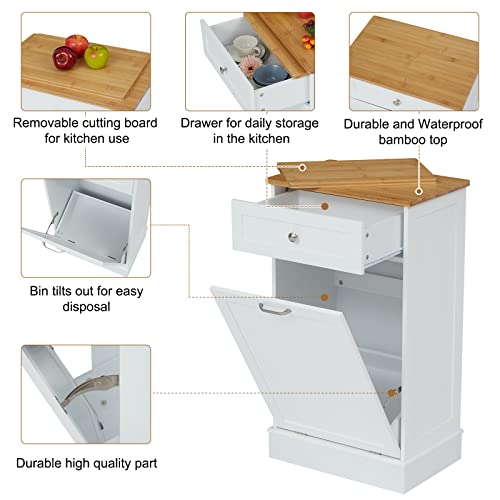 Removable cutting board for kitchen use

Drawer for daily storage in the kitchen

Durable and Waterproof bamboo top

Bin tilts out for easy disposal

Durable high quality part