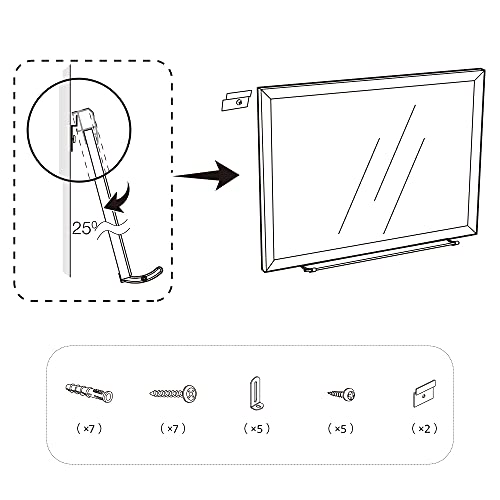 25°

（×7）

（×7）

（×5）

（×5）

（×2）