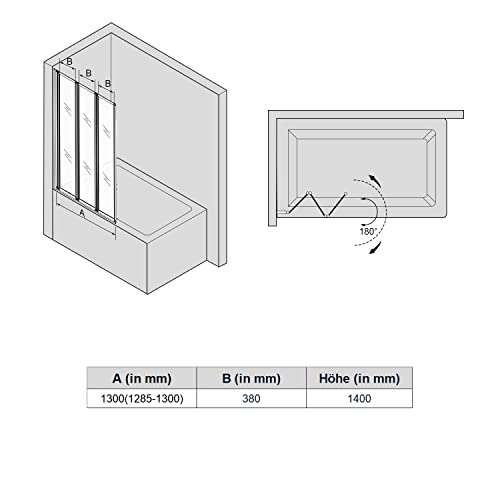 B B B

A

180°

| A (in mm) | B (in mm) | Höhe (in mm) |
|---|---|---|
| 1300(1285-1300) | 380 | 1400 |