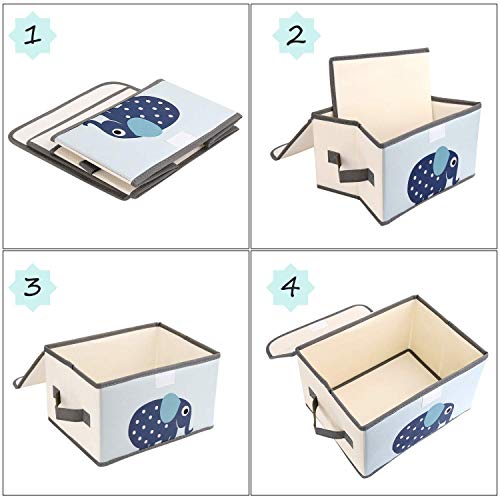 1

2

3

4