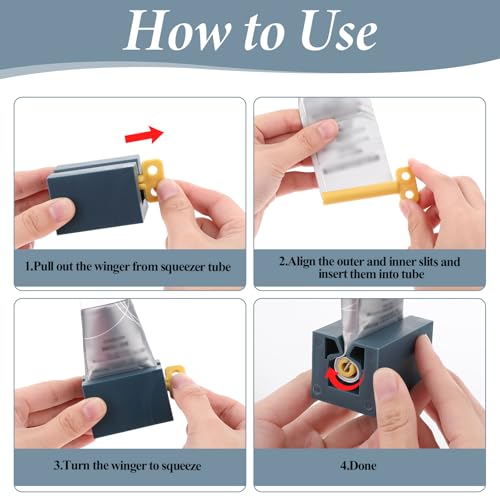 How to Use

1.Pull out the winger from squeezer tube

2.Align the outer and inner slits and insert them into tube

3.Turn the winger to squeeze

4.Done