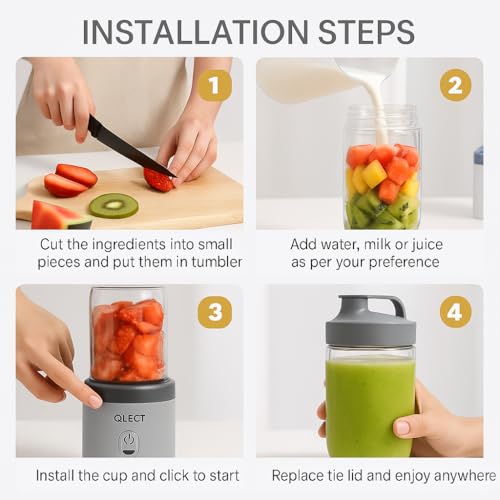 INSTALLATION STEPS

1

Cut the ingredients into small pieces and put them in tumbler

2

Add water, milk or juice as per your preference

3

QLECT

Install the cup and click to start

4

Replace tie lid and enjoy anywhere