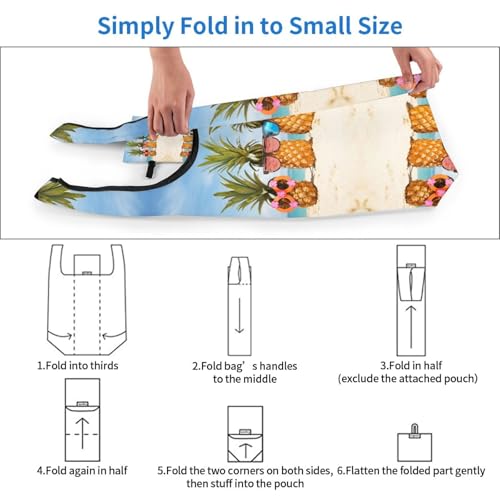 Simply Fold in to Small Size

1.Fold into thirds

2.Fold bag’s handles to the middle

3.Fold in half (exclude the attached pouch)

4.Fold again in half

5.Fold the two corners on both sides, then stuff into the pouch

6.Flatten the folded part gently