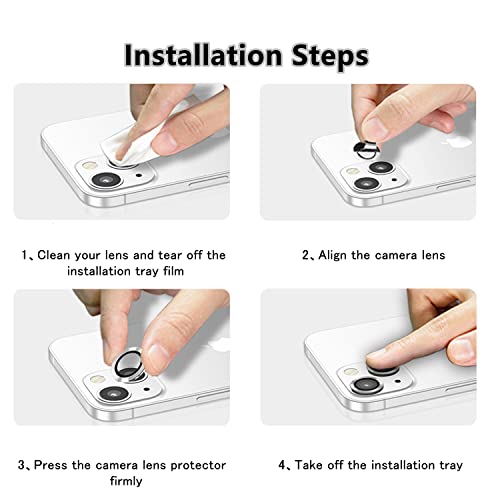 Installation Steps

1、Clean your lens and tear off the installation tray film

2、Align the camera lens

3、Press the camera lens protector firmly

4、Take off the installation tray