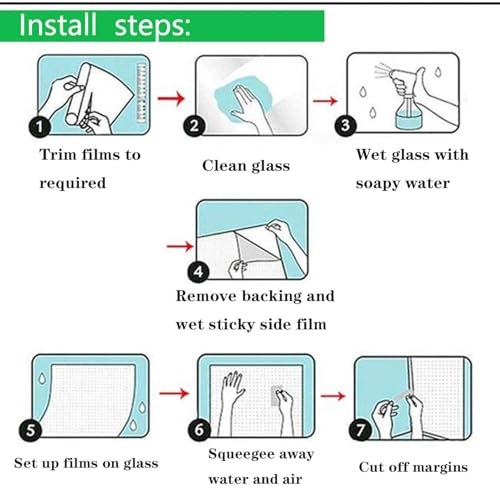 Install steps:

1

Trim films to required

2

Clean glass

3

Wet glass with soapy water

4

Remove backing and wet sticky side film

5

Set up films on glass

6

Squeegee away water and air

7

Cut off margins