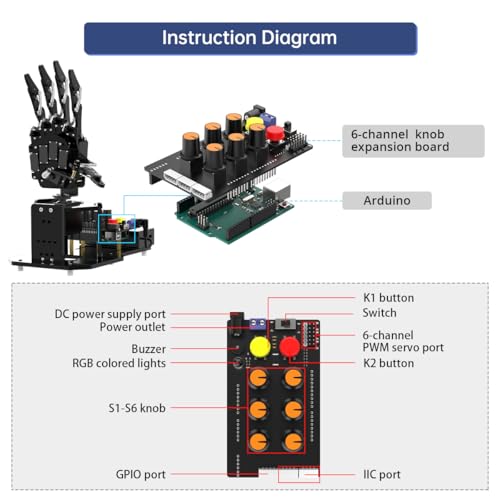 Instruction Diagram

6-channel knob expansion board

Arduino

DC power supply port
Power outlet
Buzzer
RGB colored lights
S1-S6 knob
GPIO port

K1 button
Switch
6-channel PWM servo port
K2 button
IIC port