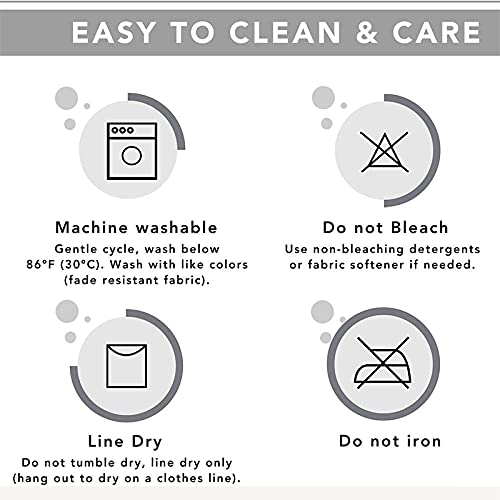 EASY TO CLEAN & CARE

Machine washable
Gentle cycle, wash below 86°F (30°C). Wash with like colors (fade resistant fabric).

Do not Bleach
Use non-bleaching detergents or fabric softener if needed.

Line Dry
Do not tumble dry, line dry only (hang out to dry on a clothes line).

Do not iron