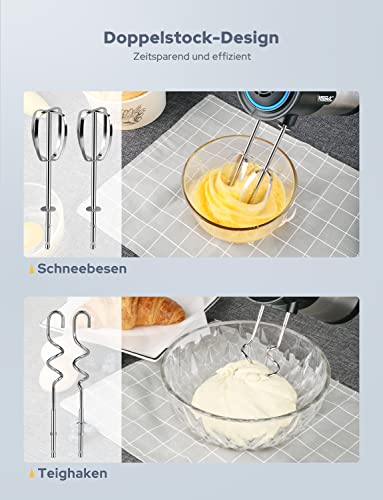 Doppelstock-Design
Zeitsparend und effizient

Schneebesen

Teighaken