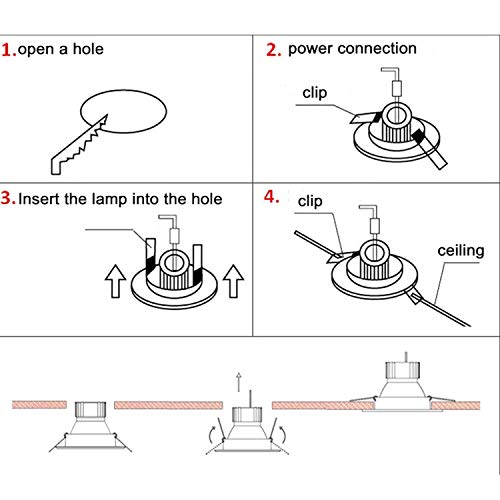 1. open a hole

2. power connection

clip

3. Insert the lamp into the hole

4.

clip

ceiling