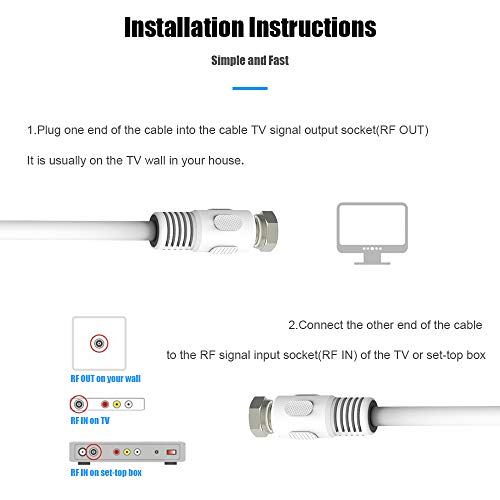 Installation Instructions

Simple and Fast

1.Plug one end of the cable into the cable TV signal output socket(RF OUT)

It is usually on the TV wall in your house.

2.Connect the other end of the cable

to the RF signal input socket(RF IN) of the TV or set-top box

RF OUT on your wall

RF IN on TV

RF IN on set-top box