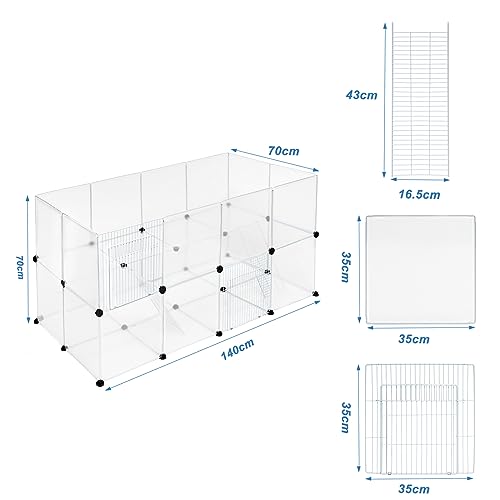 70cm
70cm
140cm
43cm
16.5cm
35cm
35cm
35cm
35cm