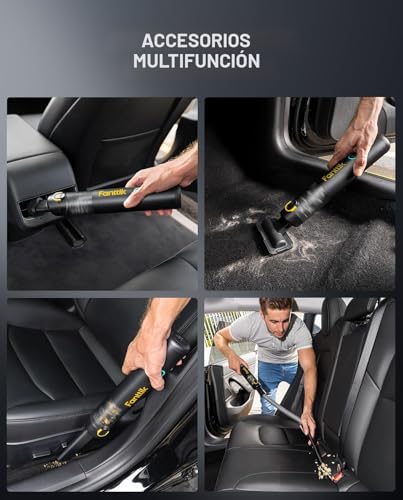 ACCESORIOS MULTIFUNCIÓN

Fanttik

Fanttik

Fanttik