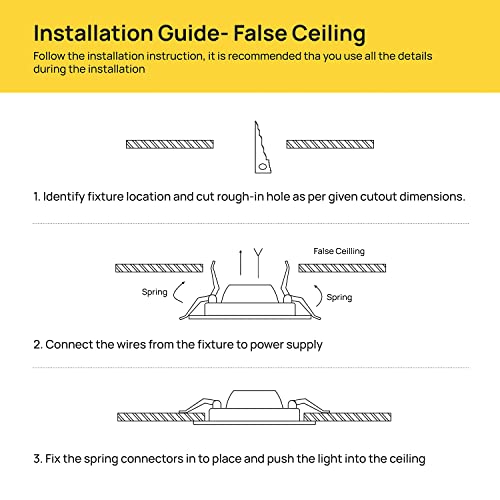 Installation Guide- False Ceiling

Follow the installation instruction, it is recommended tha you use all the details during the installation

1. Identify fixture location and cut rough-in hole as per given cutout dimensions.

False Ceilling

Spring

Spring

2. Connect the wires from the fixture to power supply

3. Fix the spring connectors in to place and push the light into the ceiling