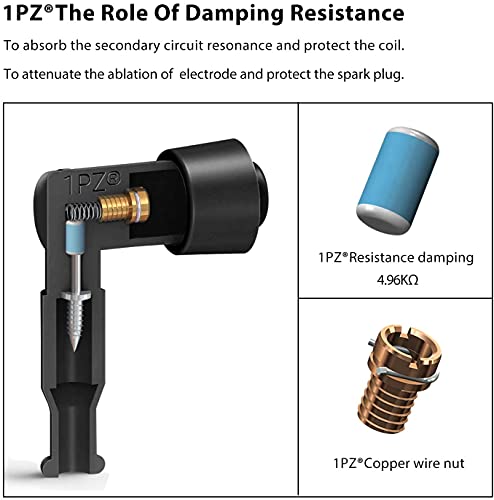 1PZ®The Role Of Damping Resistance

To absorb the secondary circuit resonance and protect the coil.

To attenuate the ablation of electrode and protect the spark plug.

1PZ®

1PZ®Resistance damping
4.96KΩ

1PZ®Copper wire nut