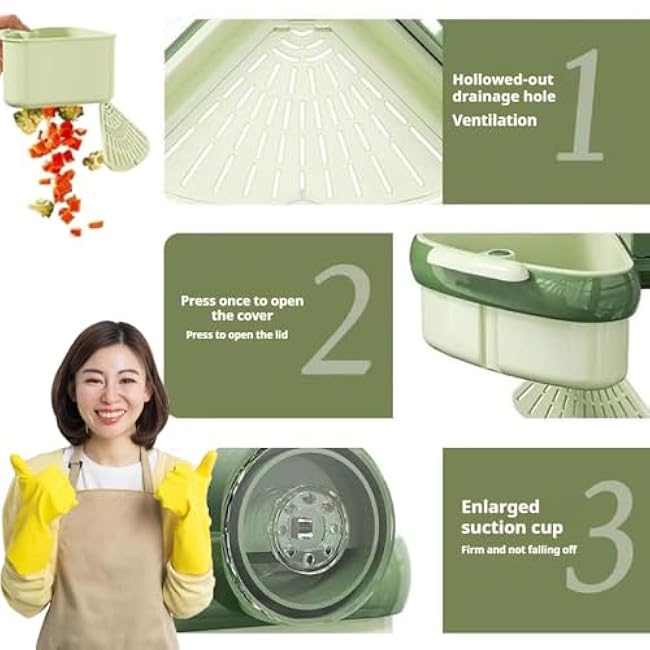 Hollowed-out drainage hole
Ventilation
1

Press once to open the cover
Press to open the lid
2

Enlarged suction cup
Firm and not falling off
3