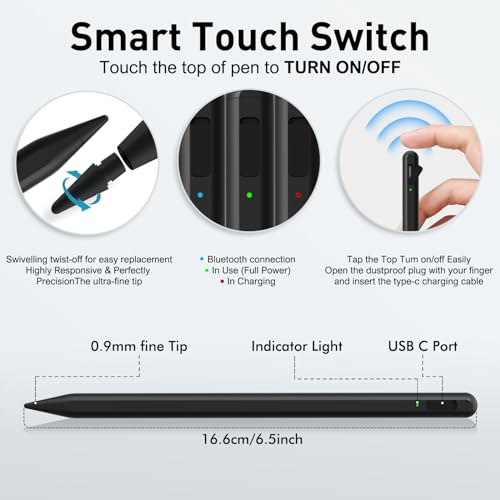 Smart Touch Switch
Touch the top of pen to TURN ON/OFF

Swivelling twist-off for easy replacement
Highly Responsive & Perfectly
PrecisionThe ultra-fine tip

• Bluetooth connection
• In Use (Full Power)
• In Charging

Tap the Top Turn on/off Easily
Open the dustproof plug with your finger
and insert the type-c charging cable

0.9mm fine Tip
Indicator Light
USB C Port
16.6cm/6.5inch