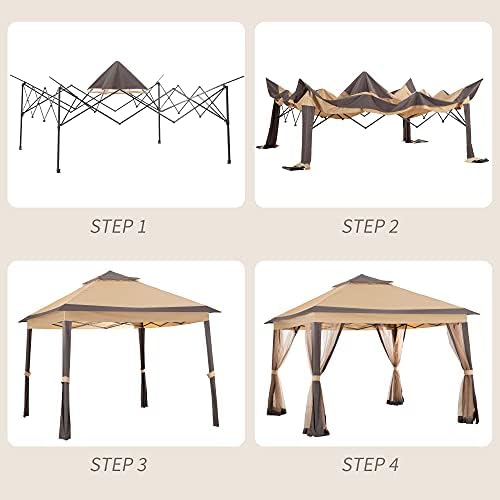 STEP 1

STEP 2

STEP 3

STEP 4