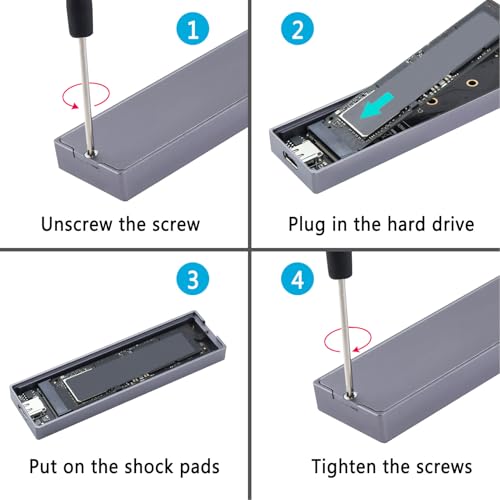 1

Unscrew the screw

2

Plug in the hard drive

3

Put on the shock pads

4

Tighten the screws