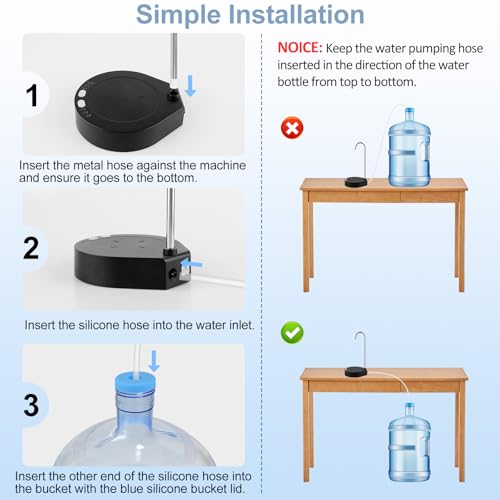 Simple Installation

1

Insert the metal hose against the machine and ensure it goes to the bottom.

2

Insert the silicone hose into the water inlet.

3

Insert the other end of the silicone hose into the bucket with the blue silicone bucket lid.

NOICE: Keep the water pumping hose inserted in the direction of the water bottle from top to bottom.