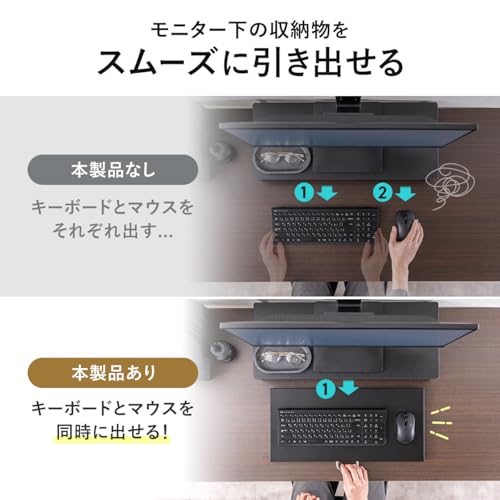 モニター下の収納物を
スムーズに引き出せる

本製品なし
キーボードとマウスを
それぞれ出す...

1
2

本製品あり
キーボードとマウスを
同時に出せる!

1