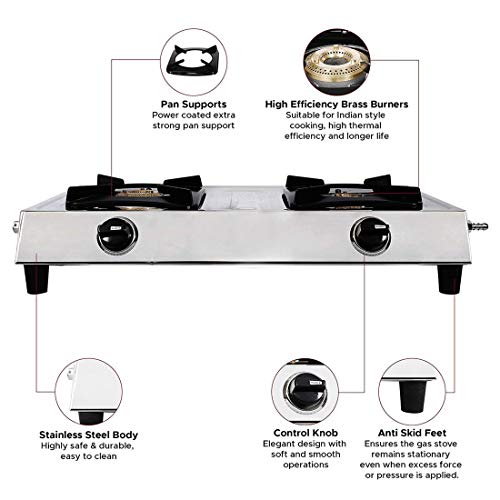 Pan Supports
Power coated extra strong pan support

High Efficiency Brass Burners
Suitable for Indian style cooking, high thermal efficiency and longer life

Stainless Steel Body
Highly safe & durable, easy to clean

Control Knob
Elegant design with soft and smooth operations

Anti Skid Feet
Ensures the gas stove remains stationary even when excess force or pressure is applied.