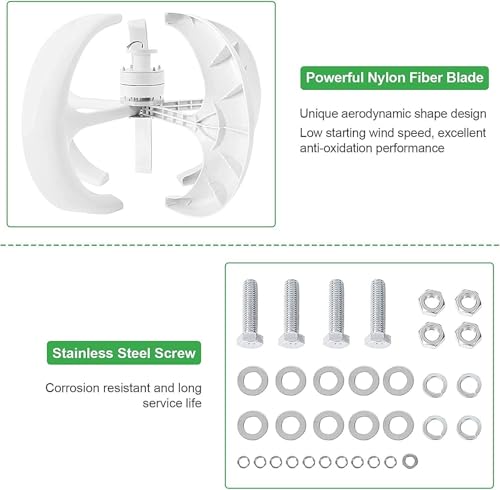 Powerful Nylon Fiber Blade

Unique aerodynamic shape design

Low starting wind speed, excellent anti-oxidation performance

Stainless Steel Screw

Corrosion resistant and long service life