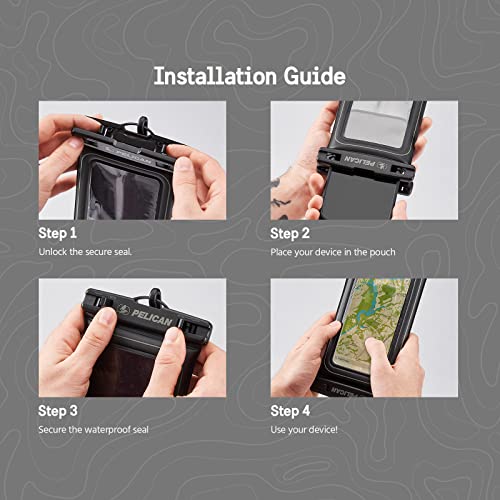 Installation Guide

PELICAN

Step 1
Unlock the secure seal.

PELICAN

Step 2
Place your device in the pouch

PELICAN

Step 3
Secure the waterproof seal

PELICAN

Step 4
Use your device!