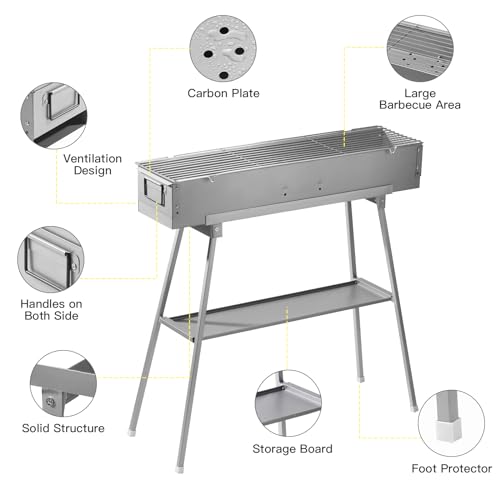 Carbon Plate

Large Barbecue Area

Ventilation Design

Handles on Both Side

Solid Structure

Storage Board

Foot Protector