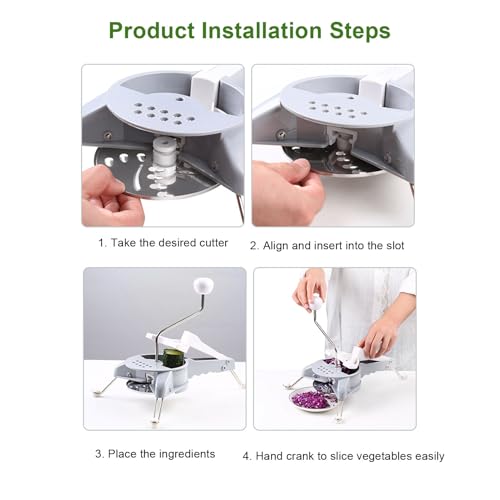 Product Installation Steps

1. Take the desired cutter

2. Align and insert into the slot

3. Place the ingredients

4. Hand crank to slice vegetables easily