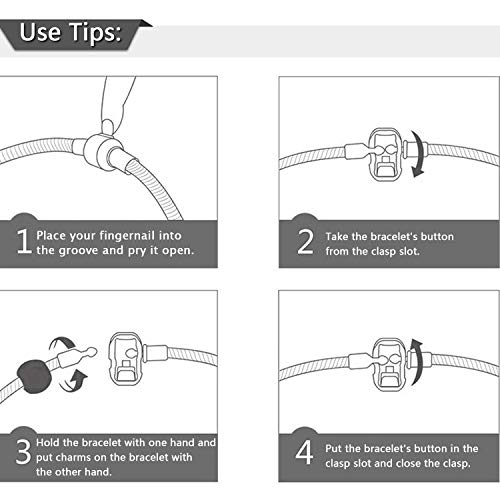 Use Tips:

1 Place your fingernail into the groove and pry it open.

2 Take the bracelet's button from the clasp slot.

3 Hold the bracelet with one hand and put charms on the bracelet with the other hand.

4 Put the bracelet's button in the clasp slot and close the clasp.