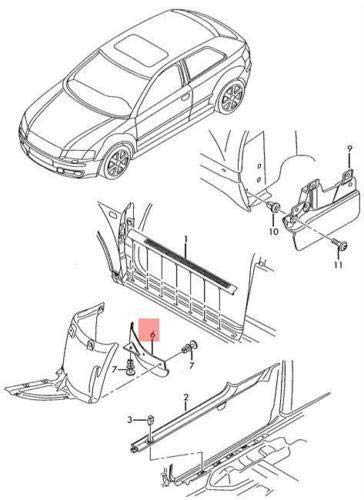 9
10
11
1
6
7
7
2
3