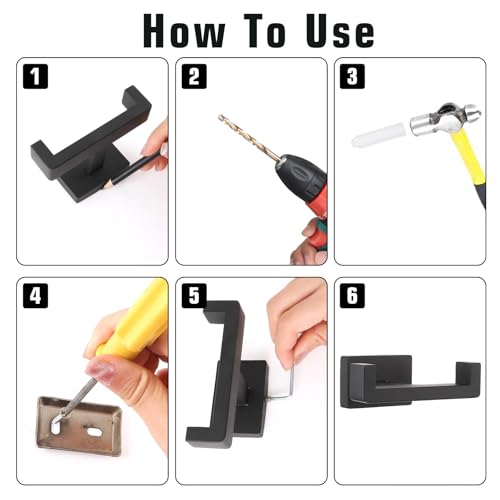 How To Use

1

2

3

4

5

6