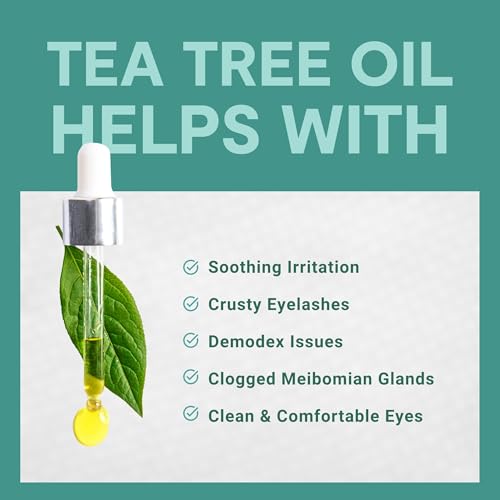 TEA TREE OIL HELPS WITH

Soothing Irritation

Crusty Eyelashes

Demodex Issues

Clogged Meibomian Glands

Clean & Comfortable Eyes