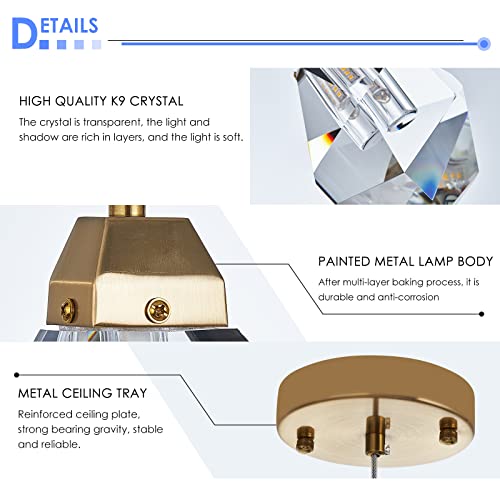 DETAILS

HIGH QUALITY K9 CRYSTAL
The crystal is transparent, the light and shadow are rich in layers, and the light is soft.

PAINTED METAL LAMP BODY
After multi-layer baking process, it is durable and anti-corrosion

METAL CEILING TRAY
Reinforced ceiling plate, strong bearing gravity, stable and reliable.