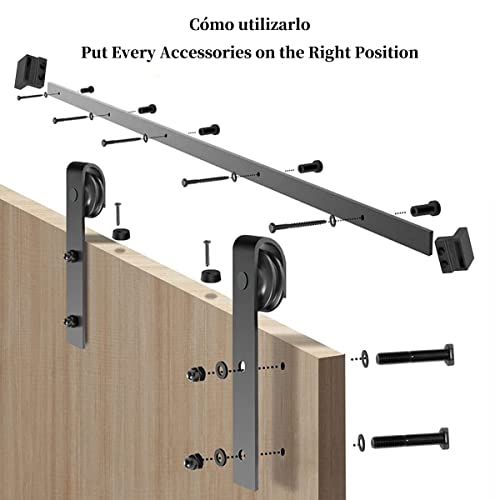 Cómo utilizarlo
Put Every Accessories on the Right Position