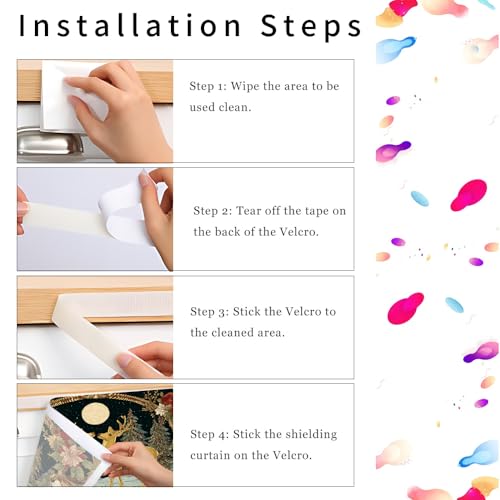 Installation Steps

Step 1: Wipe the area to be used clean.

Step 2: Tear off the tape on the back of the Velcro.

Step 3: Stick the Velcro to the cleaned area.

Step 4: Stick the shielding curtain on the Velcro.