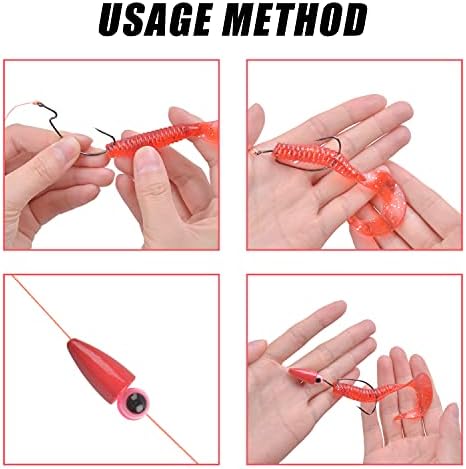 USAGE METHOD