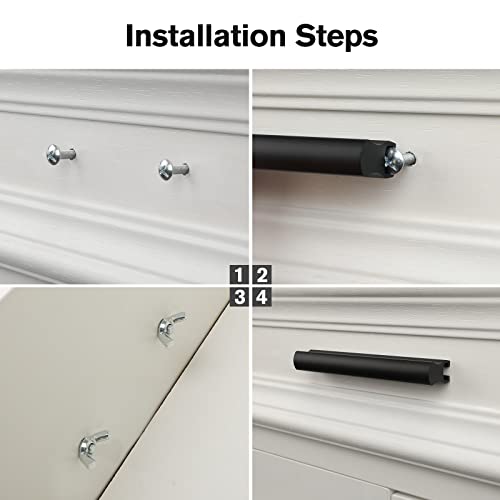 Installation Steps

1 2
3 4